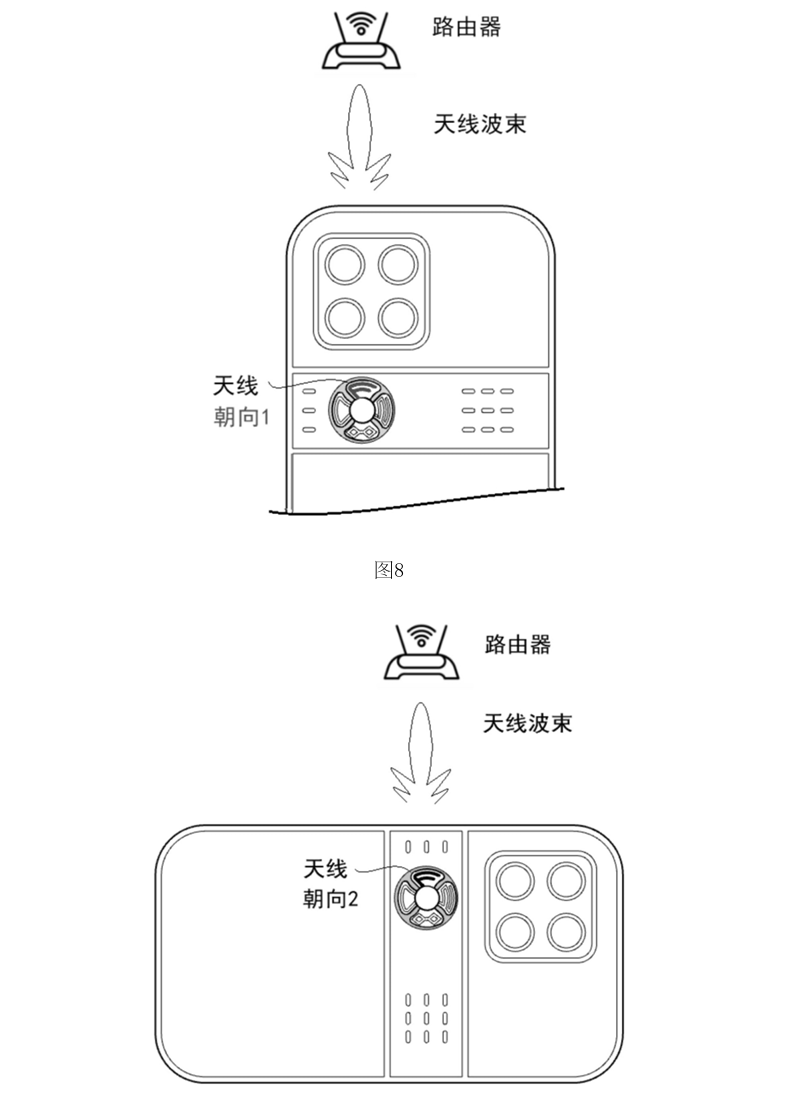 路由器

天线波束

天线
朝向1

图8

路由器

天线波束

天线
朝向2