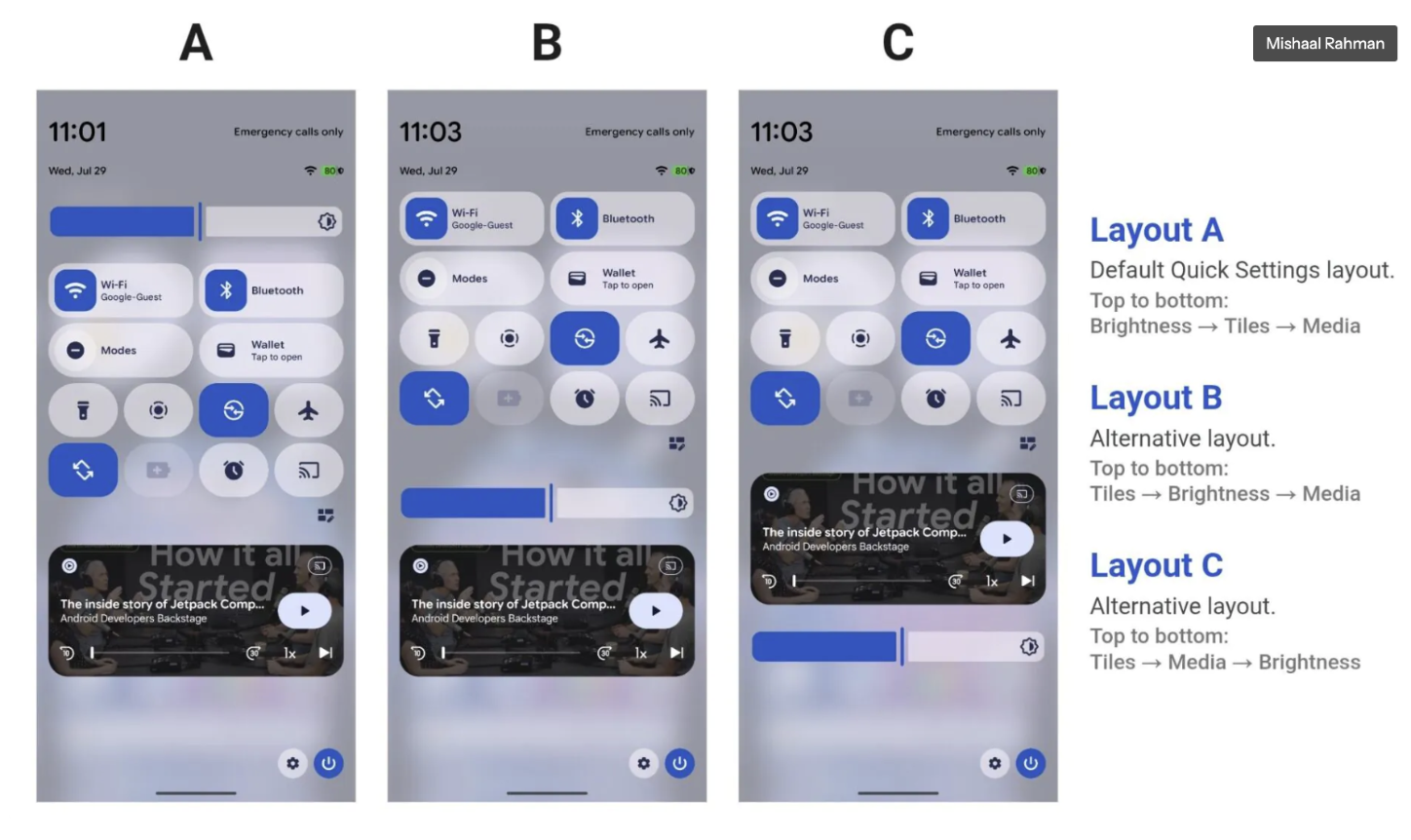 A

11:01
Emergency calls only
Wed, Jul 29
80

Wi-Fi
Google-Guest
Bluetooth
Modes
Wallet
Tap to open

How it all Started
The inside story of Jetpack Comp...
Android Developers Backstage
1x

B

11:03
Emergency calls only
Wed, Jul 29
80

Wi-Fi
Google-Guest
Bluetooth
Modes
Wallet
Tap to open

How it all Started
The inside story of Jetpack Comp...
Android Developers Backstage
1x

C

11:03
Emergency calls only
Wed, Jul 29
80

Wi-Fi
Google-Guest
Bluetooth
Modes
Wallet
Tap to open

How it all Started
The inside story of Jetpack Comp...
Android Developers Backstage
1x

Mishaal Rahman

Layout A
Default Quick Settings layout.
Top to bottom:
Brightness → Tiles → Media

Layout B
Alternative layout.
Top to bottom:
Tiles → Brightness → Media

Layout C
Alternative layout.
Top to bottom:
Tiles → Media → Brightness